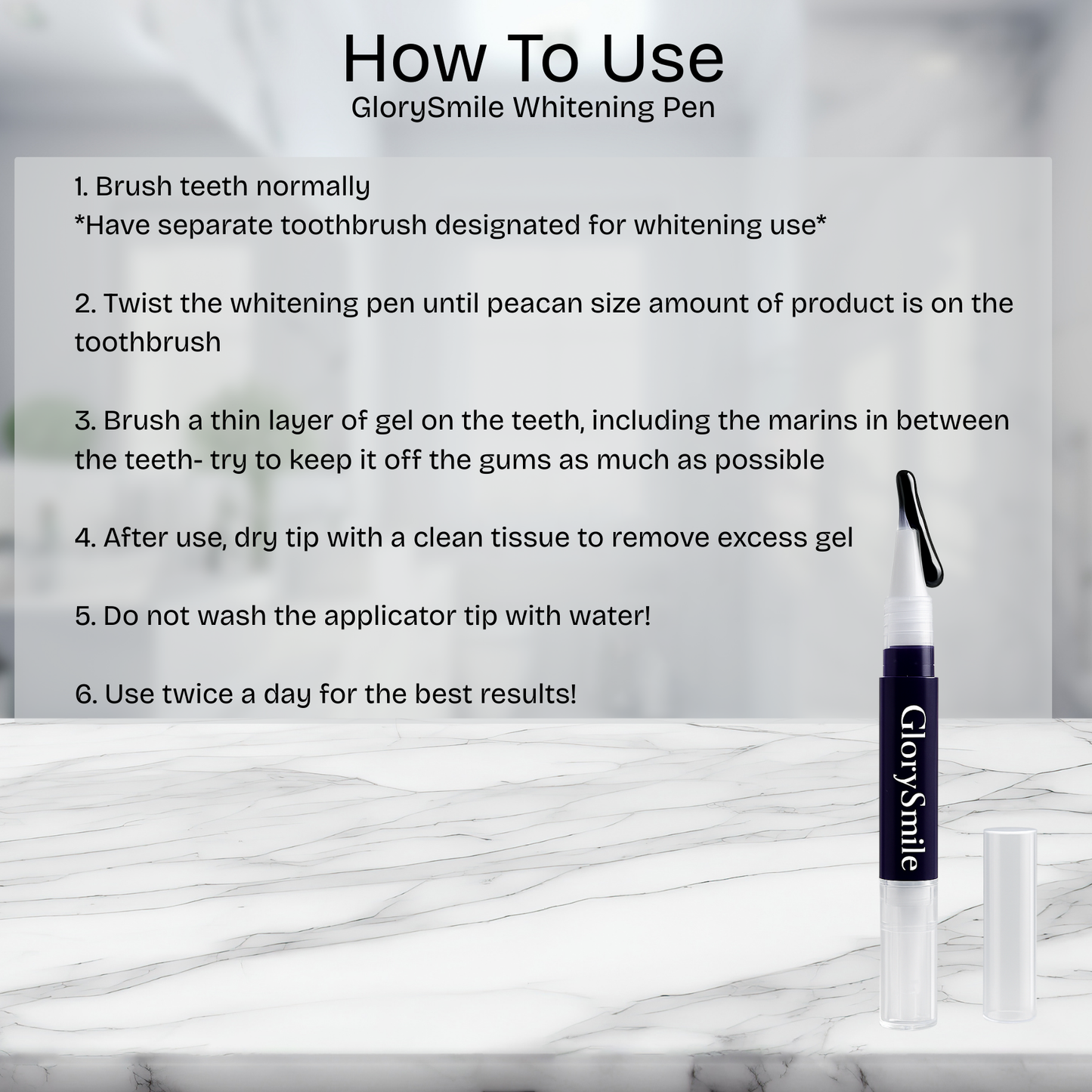 How To Use
GlorySmile Whitening Pen

1. Brush teeth normally
*Have separate toothbrush designated for whitening use*

2. Twist the whitening pen until peacan size amount of product is on the toothbrush

3. Brush a thin layer of gel on the teeth, including the marins in between the teeth- try to keep it off the gums as much as possible

4. After use, dry tip with a clean tissue to remove excess gel

5. Do not wash the applicator tip with water!

6. Use twice a day for the best results!

GlorySmile