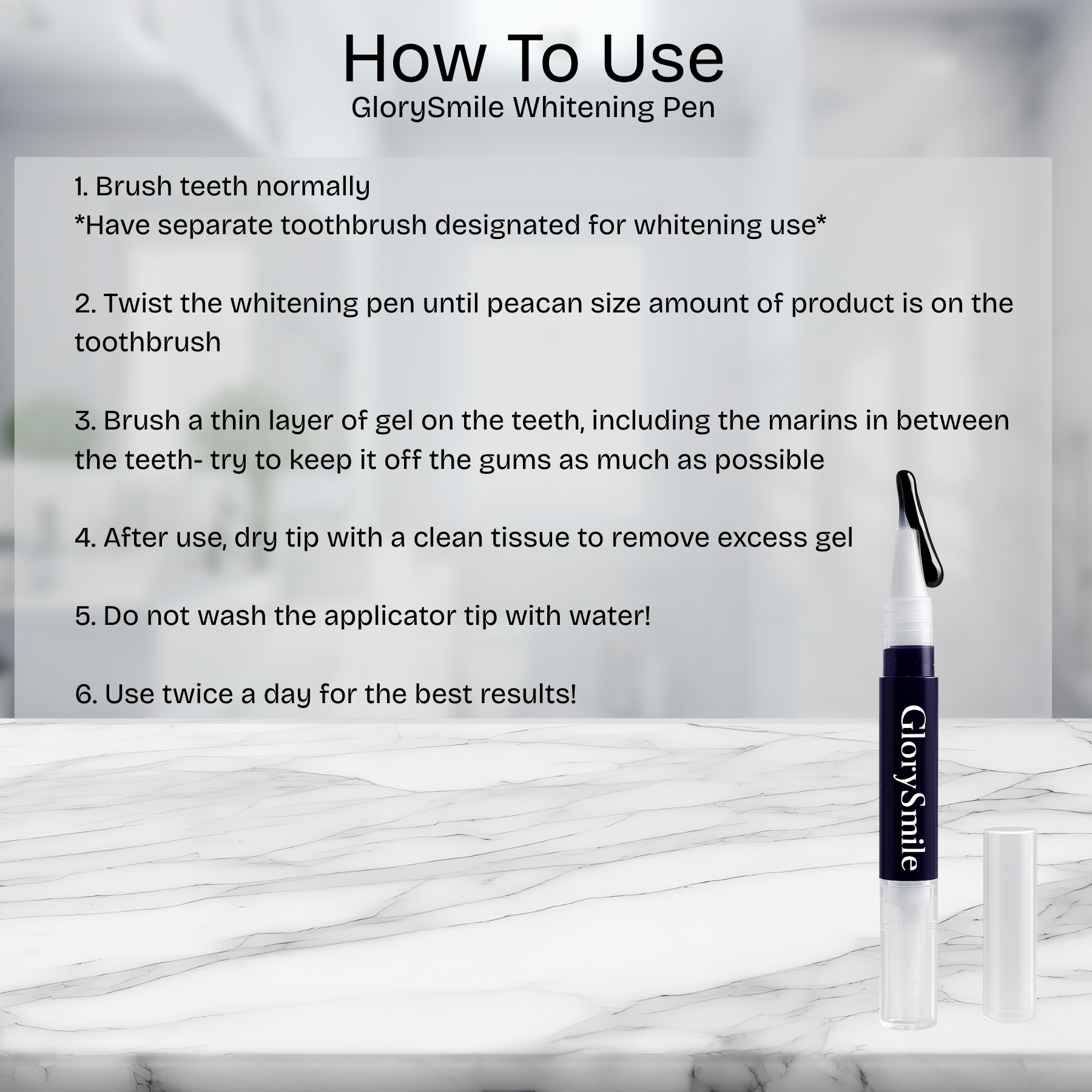 How To Use
GlorySmile Whitening Pen

1. Brush teeth normally
*Have separate toothbrush designated for whitening use*

2. Twist the whitening pen until peacan size amount of product is on the toothbrush

3. Brush a thin layer of gel on the teeth, including the marins in between the teeth- try to keep it off the gums as much as possible

4. After use, dry tip with a clean tissue to remove excess gel

5. Do not wash the applicator tip with water!

6. Use twice a day for the best results!

GlorySmile