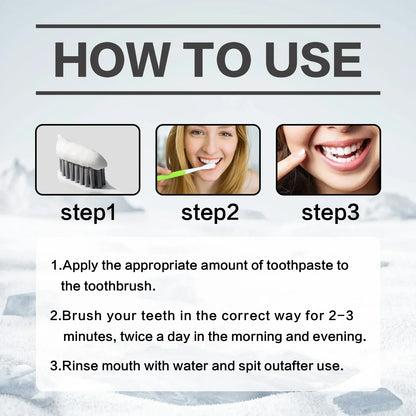 HOW TO USE

step1

step2

step3

1.Apply the appropriate amount of toothpaste to the toothbrush.

2.Brush your teeth in the correct way for 2-3 minutes, twice a day in the morning and evening.

3.Rinse mouth with water and spit outafter use.